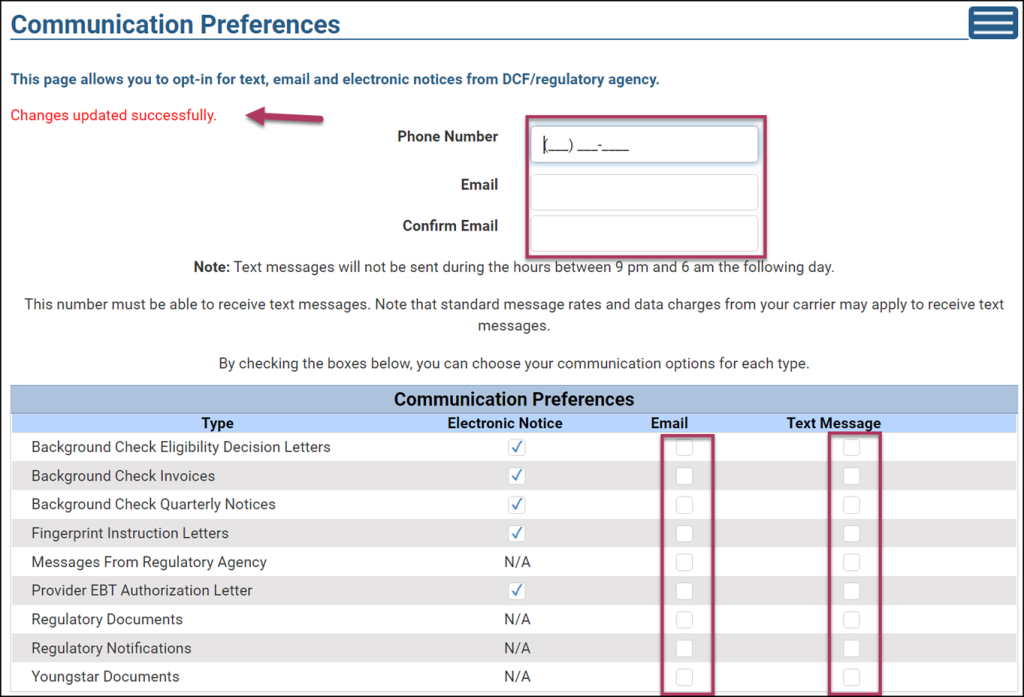 Communication Preferences

This page allows you to opt-in for text, email and electronic notices from DCF/regulatory agency.

Changes updated successfully.

Phone Number (___) ___-____

Email

Confirm Email

**Note:** Text messages will not be sent during the hours between 9 pm and 6 am the following day.

This number must be able to receive text messages. Note that standard message rates and data charges from your carrier may apply to receive text messages.

By checking the boxes below, you can choose your communication options for each type.

Communication Preferences

| Type | Electronic Notice | Email | Text Message |
|---|---|---|---|
| Background Check Eligibility Decision Letters | ✓ | | |
| Background Check Invoices | ✓ | | |
| Background Check Quarterly Notices | ✓ | | |
| Fingerprint Instruction Letters | ✓ | | |
| Messages From Regulatory Agency | N/A | | |
| Provider EBT Authorization Letter | ✓ | | |
| Regulatory Documents | N/A | | |
| Regulatory Notifications | N/A | | |
| Youngstar Documents | N/A | | |